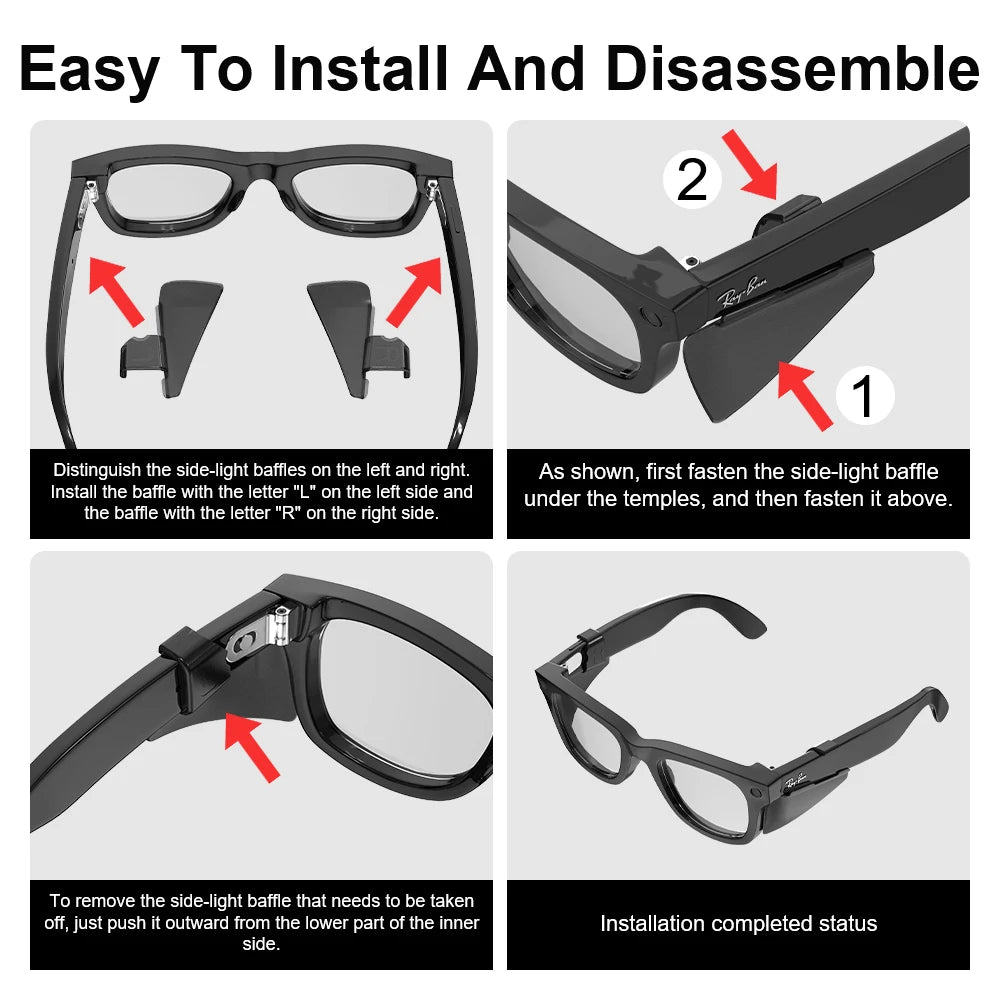 Easy To Install And Disassemble

Distinguish the side-light baffles on the left and right. Install the baffle with the letter "L" on the left side and the baffle with the letter "R" on the right side.

2

Ray-Ban

1

As shown, first fasten the side-light baffle under the temples, and then fasten it above.

To remove the side-light baffle that needs to be taken off, just push it outward from the lower part of the inner side.

Ray-Ban

Installation completed status