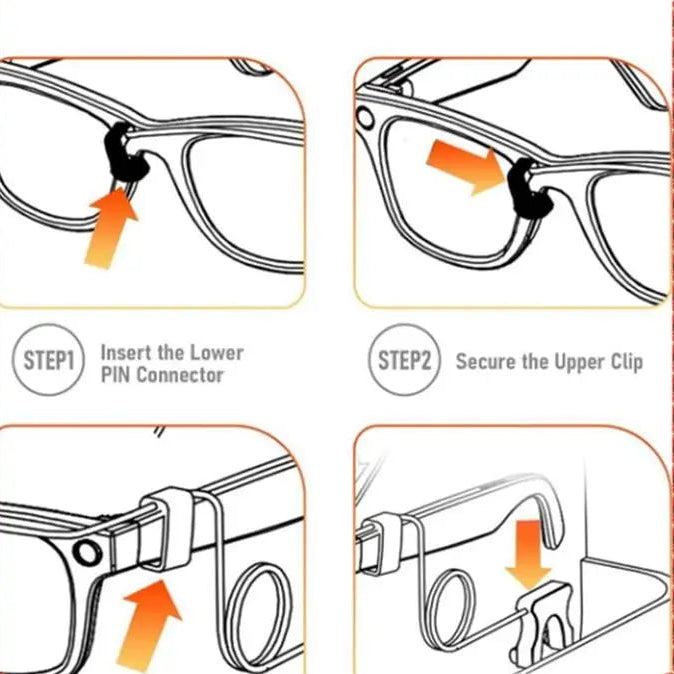 STEP1 Insert the Lower PIN Connector

STEP2 Secure the Upper Clip